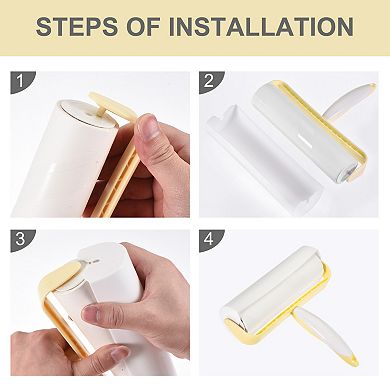 STEPS OF INSTALLATION

1

2

3

4