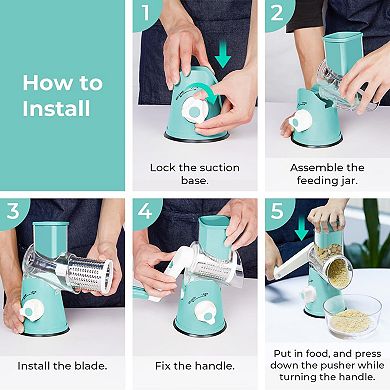 How to Install

1

Lock the suction base.

2

Assemble the feeding jar.

3

Install the blade.

4

Fix the handle.

5

Put in food, and press down the pusher while turning the handle.