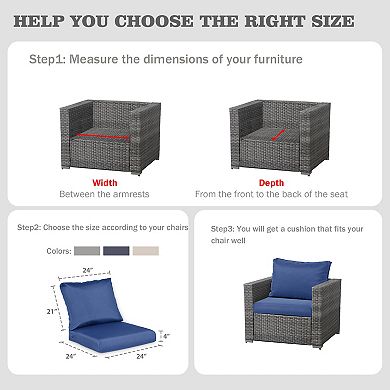 HELP YOU CHOOSE THE RIGHT SIZE

Step1: Measure the dimensions of your furniture

Width
Between the armrests

Depth
From the front to the back of the seat

Step2: Choose the size according to your chairs

Colors:

24"

21"

4"

24"

24"

Step3: You will get a cushion that fits your chair well