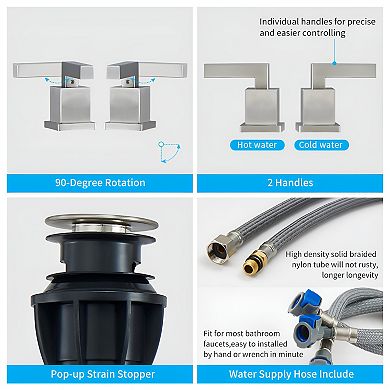 90-Degree Rotation

Individual handles for precise and easier controlling

Hot water

Cold water

2 Handles

Pop-up Strain Stopper

High density solid braided nylon tube will not rusty, longer longevity

Fit for most bathroom faucets,easy to installed by hand or wrench in minute

Water Supply Hose Include