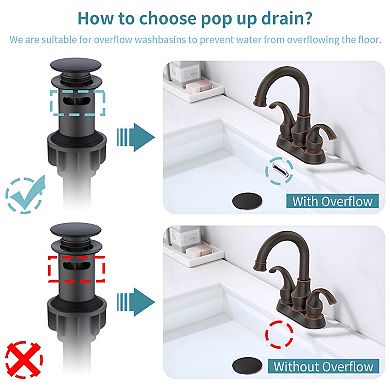 How to choose pop up drain?

We are suitable for overflow washbasins to prevent water from overflowing the floor.

With Overflow

Without Overflow