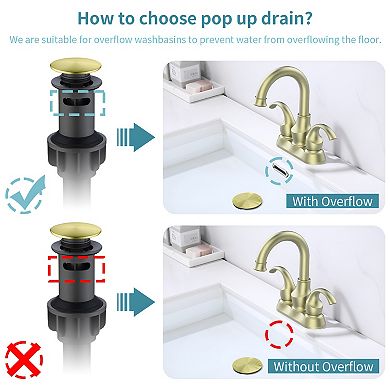 How to choose pop up drain?

We are suitable for overflow washbasins to prevent water from overflowing the floor.

With Overflow

Without Overflow