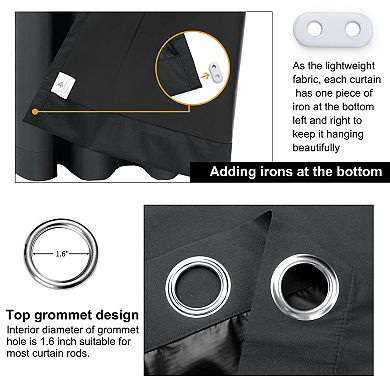 As the lightweight fabric, each curtain has one piece of iron at the bottom left and right to keep it hanging beautifully

Adding irons at the bottom

1.6"

Top grommet design
Interior diameter of grommet hole is 1.6 inch suitable for most curtain rods.