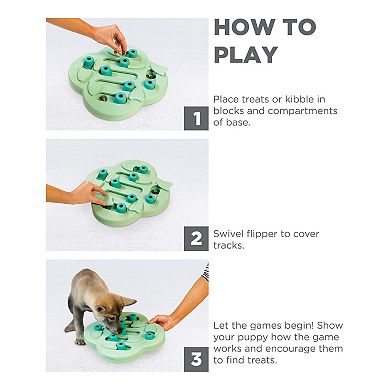 HOW TO PLAY

1 Place treats or kibble in blocks and compartments of base.

2 Swivel flipper to cover tracks.

3 Let the games begin! Show your puppy how the game works and encourage them to find treats.