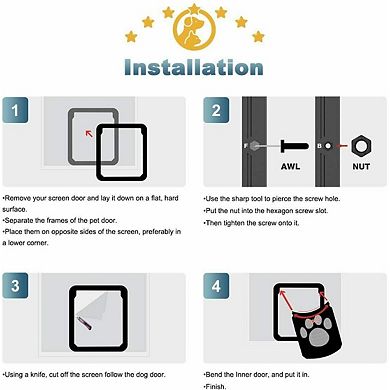 Installation

1

•Remove your screen door and lay it down on a flat, hard surface.
•Separate the frames of the pet door.
•Place them on opposite sides of the screen, preferably in a lower corner.

2

F

AWL

B

NUT

•Use the sharp tool to pierce the screw hole.
•Put the nut into the hexagon screw slot.
•Then tighten the screw onto it.

3

•Using a knife, cut off the screen follow the dog door.

4

•Bend the Inner door, and put it in.
•Finish.