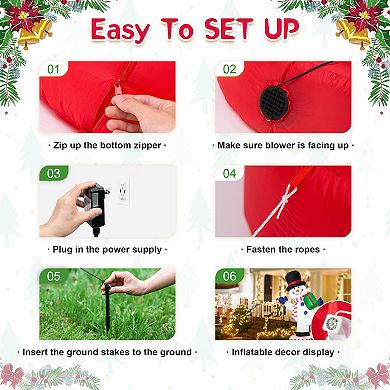 Easy To SET UP

01
· Zip up the bottom zipper ·

02
· Make sure blower is facing up ·

03
· Plug in the power supply ·

04
· Fasten the ropes ·

05
· Insert the ground stakes to the ground ·

06
· Inflatable decor display ·