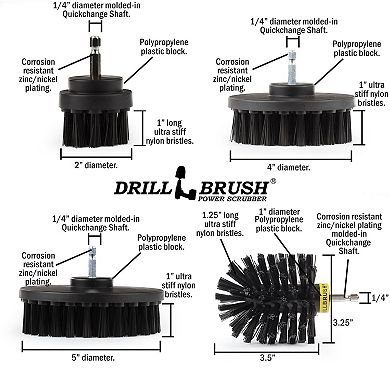 1/4" diameter molded-in Quickchange Shaft.

Polypropylene plastic block.

Corrosion resistant zinc/nickel plating.

1" long ultra stiff nylon bristles.

2" diameter.

1/4" diameter molded-in Quickchange Shaft.

Polypropylene plastic block.

Corrosion resistant zinc/nickel plating.

1" ultra stiff nylon bristles.

4" diameter.

DRILL BRUSH®
POWER SCRUBBER

1/4" diameter molded-in Quickchange Shaft.

Polypropylene plastic block.

Corrosion resistant zinc/nickel plating.

1" ultra stiff nylon bristles.

5" diameter.

1.25" long ultra stiff nylon bristles.

1" diameter Polypropylene plastic block.

Corrosion resistant zinc/nickel plating molded-in Quickchange Shaft.

LBRUSH

1/4"

3.25"

3.5"