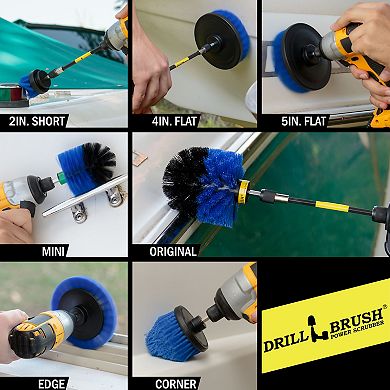 2IN. SHORT
4IN. FLAT
5IN. FLAT
MINI
ORIGINAL
EDGE
CORNER
DRILL BRUSH®
POWER SCRUBBER