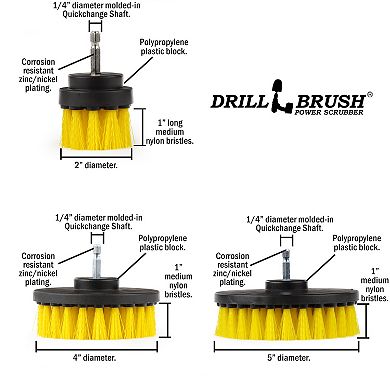 1/4" diameter molded-in Quickchange Shaft.

Polypropylene plastic block.

Corrosion resistant zinc/nickel plating.

1" long medium nylon bristles.

2" diameter.

DRILL BRUSH®
POWER SCRUBBER

1/4" diameter molded-in Quickchange Shaft.

Polypropylene plastic block.

Corrosion resistant zinc/nickel plating.

1" medium nylon bristles.

4" diameter.

1/4" diameter molded-in Quickchange Shaft.

Polypropylene plastic block.

Corrosion resistant zinc/nickel plating.

1" medium nylon bristles.

5" diameter.