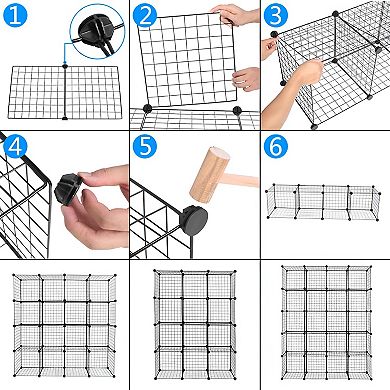 1

2

3

4

5

6