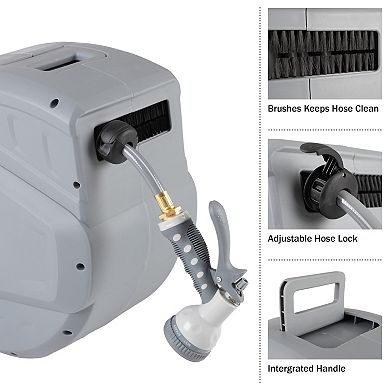 Brushes Keeps Hose Clean

Adjustable Hose Lock

Intergrated Handle