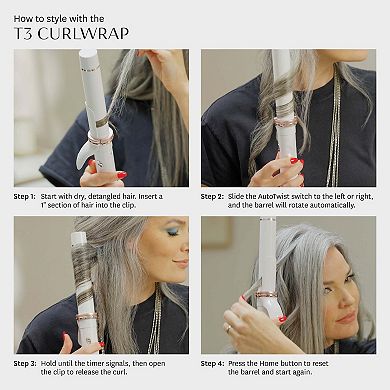 How to style with the
T3 CURLWRAP

Step 1: Start with dry, detangled hair. Insert a 1" section of hair into the clip.

Step 2: Slide the AutoTwist switch to the left or right, and the barrel will rotate automatically.

Step 3: Hold until the timer signals, then open the clip to release the curl.

Step 4: Press the Home button to reset the barrel and start again.