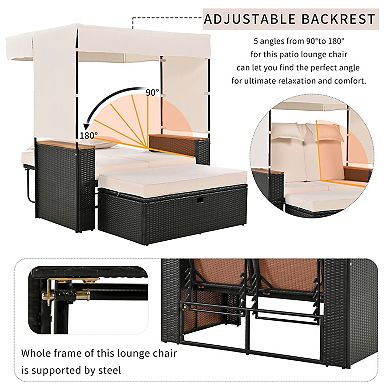 ADJUSTABLE BACKREST

5 angles from 90°to 180° for this patio lounge chair can let you find the perfect angle for ultimate relaxation and comfort.

90°

180°

Whole frame of this lounge chair is supported by steel