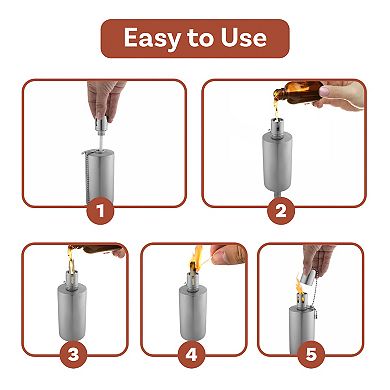 Easy to Use

1

2

3

4

5