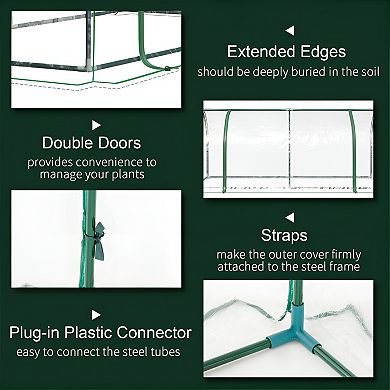 Extended Edges
should be deeply buried in the soil

Double Doors
provides convenience to manage your plants

Straps
make the outer cover firmly attached to the steel frame

Plug-in Plastic Connector
easy to connect the steel tubes