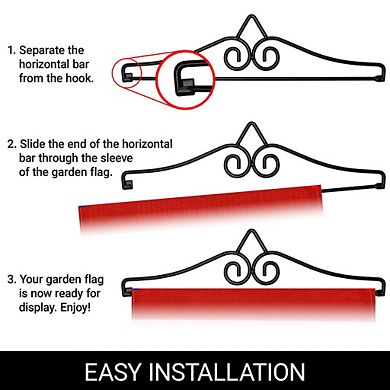 1. Separate the horizontal bar from the hook.

2. Slide the end of the horizontal bar through the sleeve of the garden flag.

3. Your garden flag is now ready for display. Enjoy!

EASY INSTALLATION