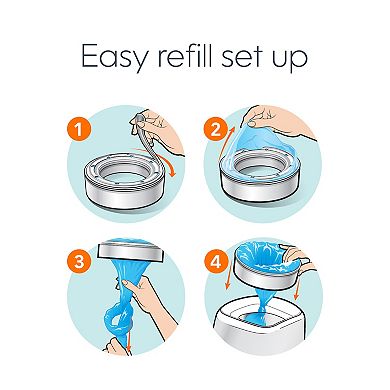 Easy refill set up

1

2

3

4