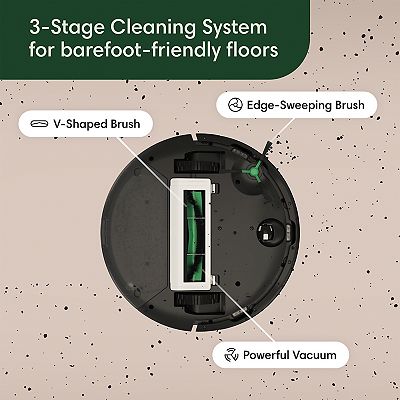 3-Stage Cleaning System for barefoot-friendly floors

Edge-Sweeping Brush

V-Shaped Brush

Powerful Vacuum