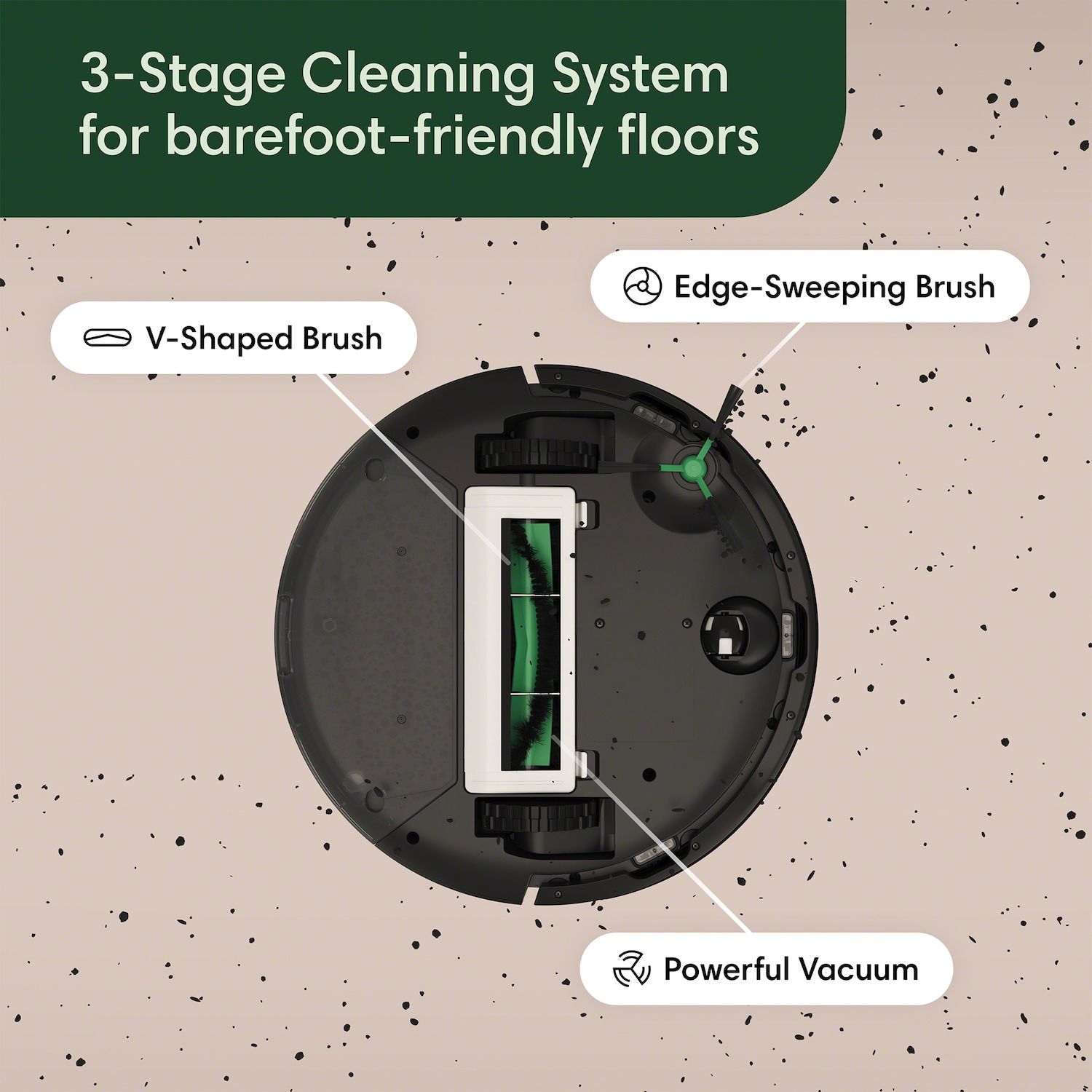 3-Stage Cleaning System for barefoot-friendly floors

Edge-Sweeping Brush

V-Shaped Brush

Powerful Vacuum