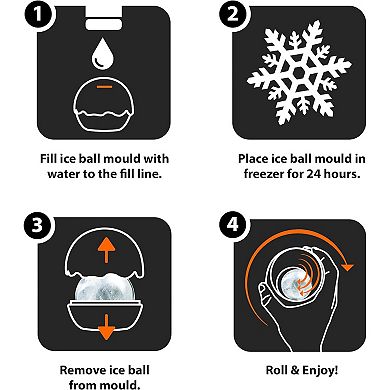 1

Fill ice ball mould with water to the fill line.

2

Place ice ball mould in freezer for 24 hours.

3

Remove ice ball from mould.

4

Roll & Enjoy!