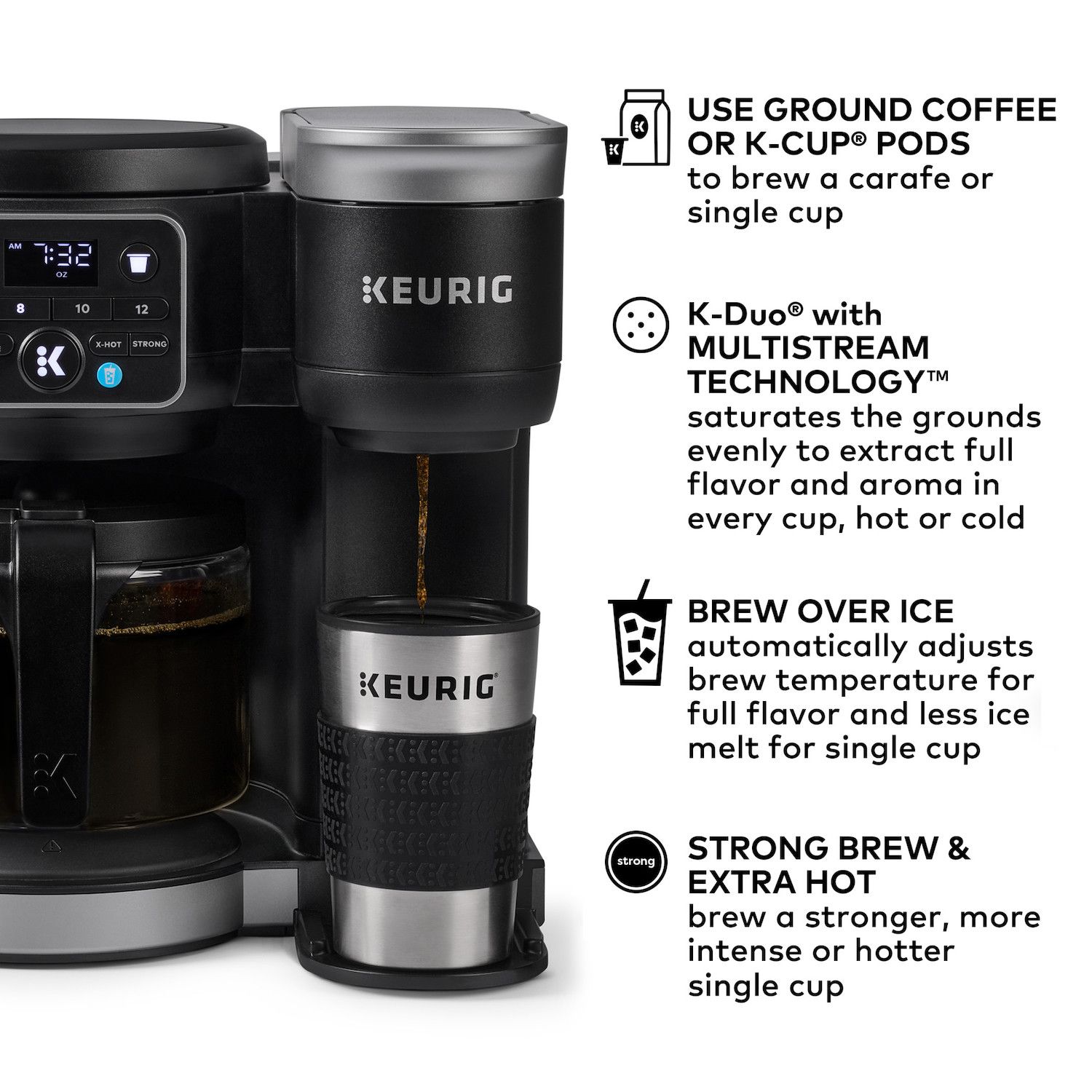 AM 7:32
OZ

8 10 12

X-HOT STRONG

KEURIG

KEURIG

USE GROUND COFFEE OR K-CUP® PODS
to brew a carafe or single cup

K-Duo® with MULTISTREAM TECHNOLOGY™
saturates the grounds evenly to extract full flavor and aroma in every cup, hot or cold

BREW OVER ICE
automatically adjusts brew temperature for full flavor and less ice melt for single cup

strong

STRONG BREW & EXTRA HOT
brew a stronger, more intense or hotter single cup