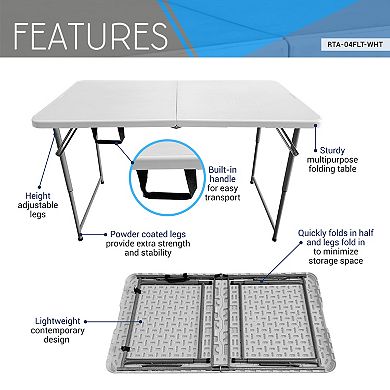 FEATURES

RTA-04FLT-WHT

Sturdy multipurpose folding table

Built-in handle for easy transport

Height adjustable legs

Powder coated legs provide extra strength and stability

Quickly folds in half and legs fold in to minimize storage space

Lightweight contemporary design