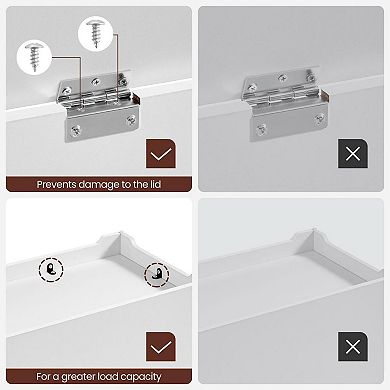 Prevents damage to the lid

For a greater load capacity