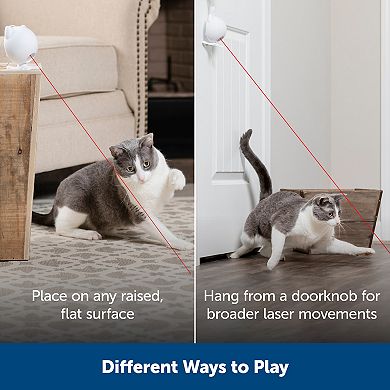 Place on any raised, flat surface

Hang from a doorknob for broader laser movements

Different Ways to Play