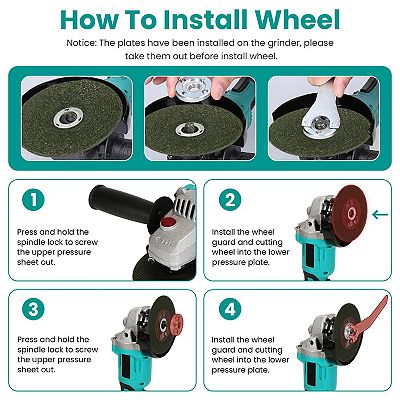 How To Install Wheel

Notice: The plates have been installed on the grinder, please take them out before install wheel.

1

Press and hold the spindle lock to screw the upper pressure sheet out.

2

Install the wheel guard and cutting wheel into the lower pressure plate.

3

Press and hold the spindle lock to screw the upper pressure sheet out.

4

Install the wheel guard and cutting wheel into the lower pressure plate.