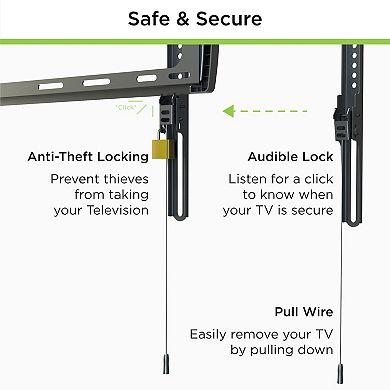 Safe & Secure

"Click"

Anti-Theft Locking

Prevent thieves from taking your Television

Audible Lock

Listen for a click to know when your TV is secure

Pull Wire

Easily remove your TV by pulling down