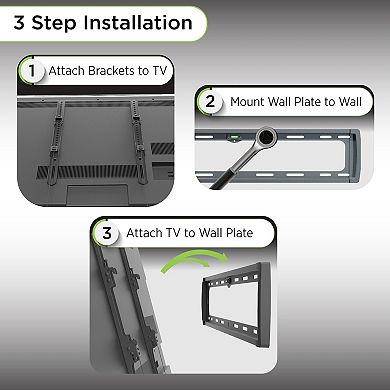 3 Step Installation

1 Attach Brackets to TV

2 Mount Wall Plate to Wall

3 Attach TV to Wall Plate