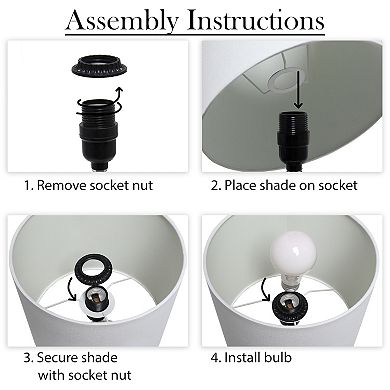 Assembly Instructions

1. Remove socket nut

2. Place shade on socket

3. Secure shade with socket nut

4. Install bulb