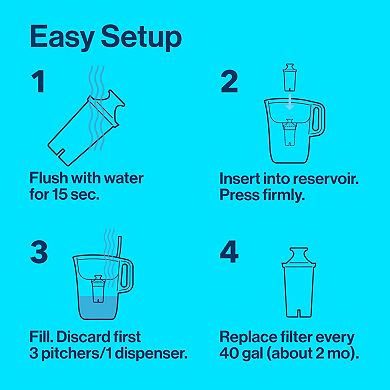 Easy Setup

1

Flush with water for 15 sec.

2

Insert into reservoir. Press firmly.

3

Fill. Discard first 3 pitchers/1 dispenser.

4

Replace filter every 40 gal (about 2 mo).