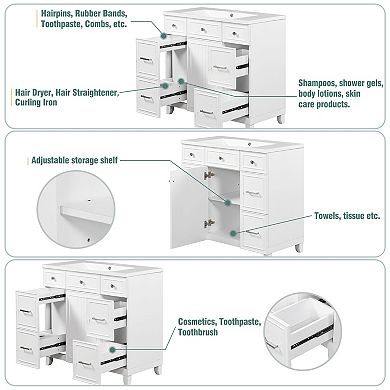 Hairpins, Rubber Bands, Toothpaste, Combs, etc.

Hair Dryer, Hair Straightener, Curling Iron

Shampoos, shower gels, body lotions, skin care products.

Adjustable storage shelf

Towels, tissue etc.

Cosmetics, Toothpaste, Toothbrush