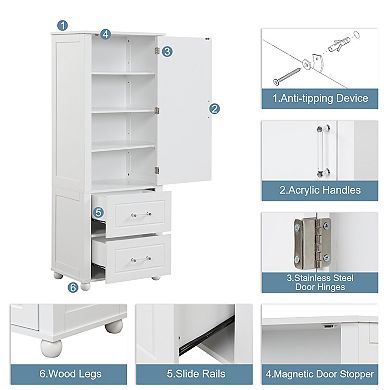 1
4
3
2
5
6

1.Anti-tipping Device

2.Acrylic Handles

3.Stainless Steel Door Hinges

6.Wood Legs

5.Slide Rails

4.Magnetic Door Stopper