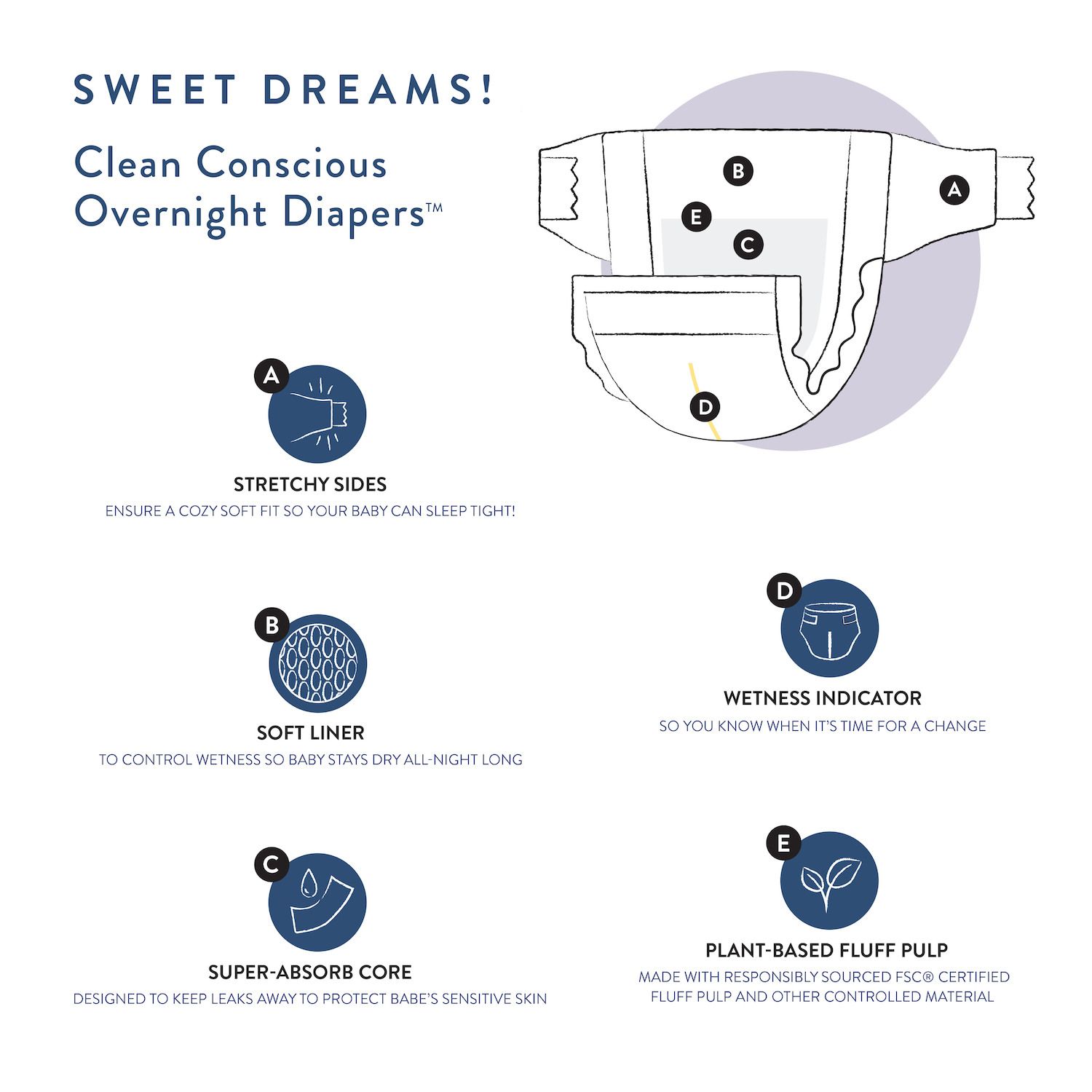 SWEET DREAMS!

Clean Conscious Overnight Diapers™

B

A

E

C

D

A

STRETCHY SIDES

ENSURE A COZY SOFT FIT SO YOUR BABY CAN SLEEP TIGHT!

B

SOFT LINER

TO CONTROL WETNESS SO BABY STAYS DRY ALL-NIGHT LONG

C

SUPER-ABSORB CORE

DESIGNED TO KEEP LEAKS AWAY TO PROTECT BABE'S SENSITIVE SKIN

D

WETNESS INDICATOR

SO YOU KNOW WHEN IT'S TIME FOR A CHANGE

E

PLANT-BASED FLUFF PULP

MADE WITH RESPONSIBLY SOURCED FSC® CERTIFIED FLUFF PULP AND OTHER CONTROLLED MATERIAL