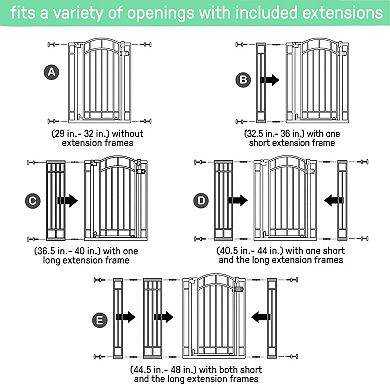 fits a variety of openings with included extensions

A

(29 in.- 32 in.) without extension frames

B

(32.5 in.- 36 in.) with one short extension frame

C

(36.5 in.- 40 in.) with one long extension frame

D

(40.5 in.- 44 in.) with one short and the long extension frames

E

(44.5 in.- 48 in.) with both short and the long extension frames