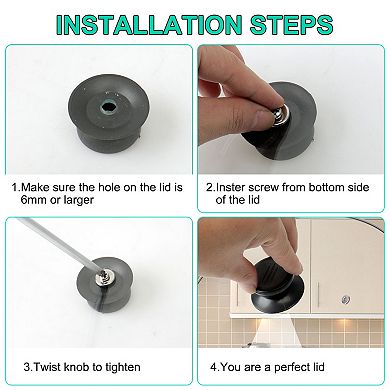 INSTALLATION STEPS

1.Make sure the hole on the lid is 6mm or larger

2.Inster screw from bottom side of the lid

3.Twist knob to tighten

4.You are a perfect lid