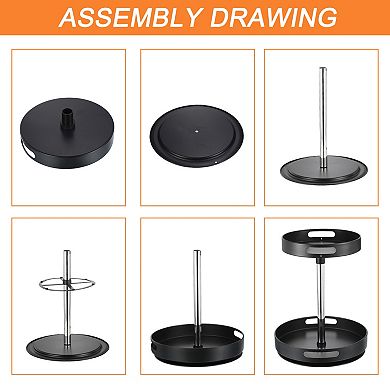 ASSEMBLY DRAWING