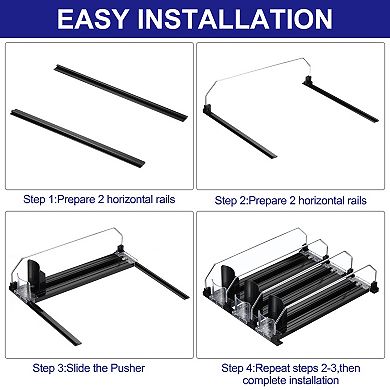 EASY INSTALLATION

Step 1:Prepare 2 horizontal rails

Step 2:Prepare 2 horizontal rails

Step 3:Slide the Pusher

Step 4:Repeat steps 2-3,then complete installation