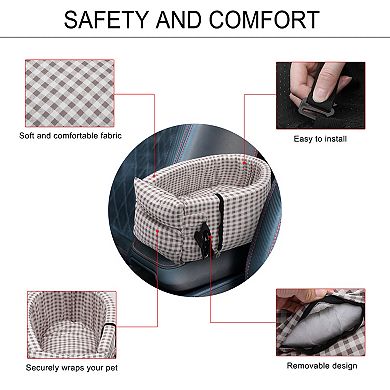 SAFETY AND COMFORT

Soft and comfortable fabric

Easy to install

Securely wraps your pet

Removable design