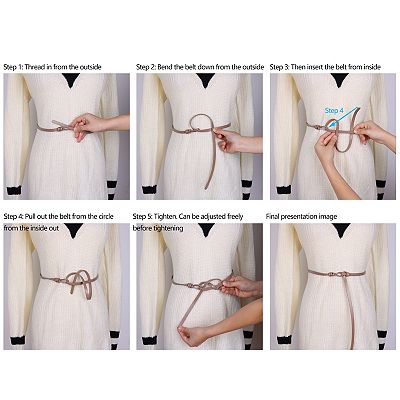 Step 1: Thread in from the outside

Step 2: Bend the belt down from the outside

Step 3: Then insert the belt from inside

Step 4

Step 4: Pull out the belt from the circle from the inside out

Step 5: Tighten. Can be adjusted freely before tightening

Final presentation image