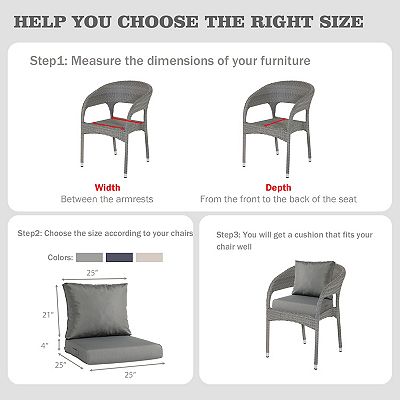 HELP YOU CHOOSE THE RIGHT SIZE

Step1: Measure the dimensions of your furniture

Width
Between the armrests

Depth
From the front to the back of the seat

Step2: Choose the size according to your chairs

Colors:

25"

21"

4"

25"

25"

Step3: You will get a cushion that fits your chair well