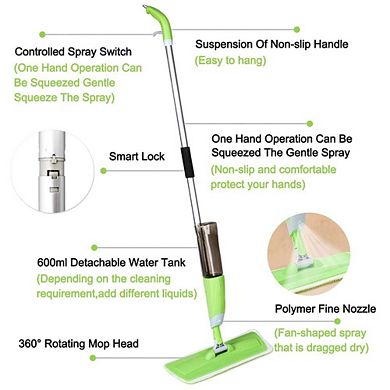 Controlled Spray Switch
(One Hand Operation Can Be Squeezed Gentle Squeeze The Spray)

Suspension Of Non-slip Handle
(Easy to hang)

Smart Lock

One Hand Operation Can Be Squeezed The Gentle Spray
(Non-slip and comfortable protect your hands)

600ml Detachable Water Tank
(Depending on the cleaning requirement,add different liquids)

Polymer Fine Nozzle
(Fan-shaped spray that is dragged dry)

360° Rotating Mop Head