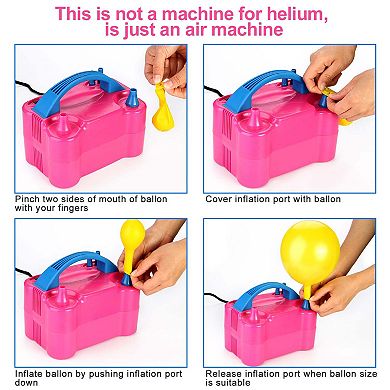 This is not a machine for helium, is just an air machine

Pinch two sides of mouth of ballon with your fingers

Cover inflation port with ballon

Inflate ballon by pushing inflation port down

Release inflation port when ballon size is suitable