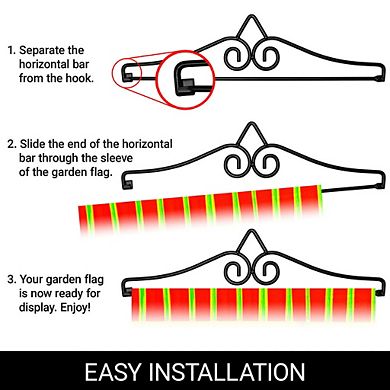 1. Separate the horizontal bar from the hook.

2. Slide the end of the horizontal bar through the sleeve of the garden flag.

3. Your garden flag is now ready for display. Enjoy!

EASY INSTALLATION