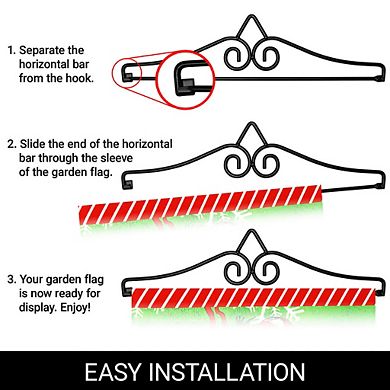 1. Separate the horizontal bar from the hook.

2. Slide the end of the horizontal bar through the sleeve of the garden flag.

3. Your garden flag is now ready for display. Enjoy!

EASY INSTALLATION