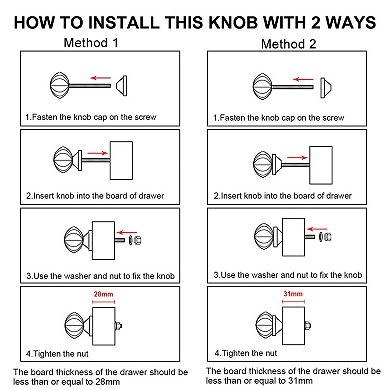 HOW TO INSTALL THIS KNOB WITH 2 WAYS

Method 1

1.Fasten the knob cap on the screw

2.Insert knob into the board of drawer

3.Use the washer and nut to fix the knob

28mm

4.Tighten the nut

The board thickness of the drawer should be less than or equal to 28mm

Method 2

1.Fasten the knob cap on the screw

2.Insert knob into the board of drawer

3.Use the washer and nut to fix the knob

31mm

4.Tighten the nut

The board thickness of the drawer should be less than or equal to 31mm