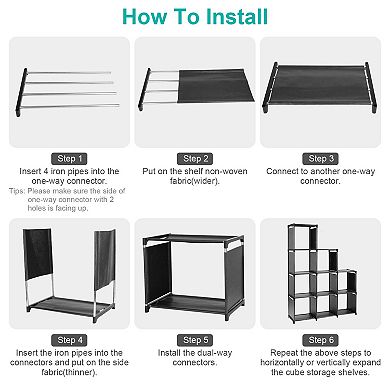 How To Install

Step 1
Insert 4 iron pipes into the one-way connector.
Tips: Please make sure the side of one-way connector with 2 holes is facing up.

Step 2
Put on the shelf non-woven fabric(wider).

Step 3
Connect to another one-way connector.

Step 4
Insert the iron pipes into the connectors and put on the side fabric(thinner).

Step 5
Install the dual-way connectors.

Step 6
Repeat the above steps to horizontally or vertically expand the cube storage shelves.