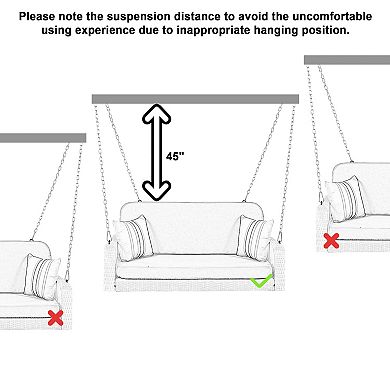 Please note the suspension distance to avoid the uncomfortable using experience due to inappropriate hanging position.

45"